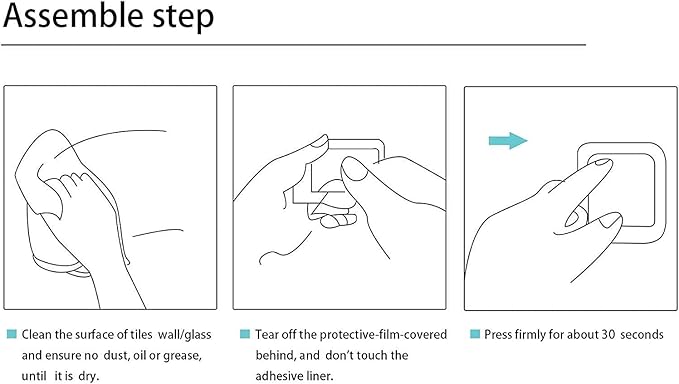 Assemble step

Clean the surface of tiles wall/glass and ensure no dust, oil or grease, until it is dry.

Tear off the protective-film-covered behind, and don't touch the adhesive liner.

Press firmly for about 30 seconds