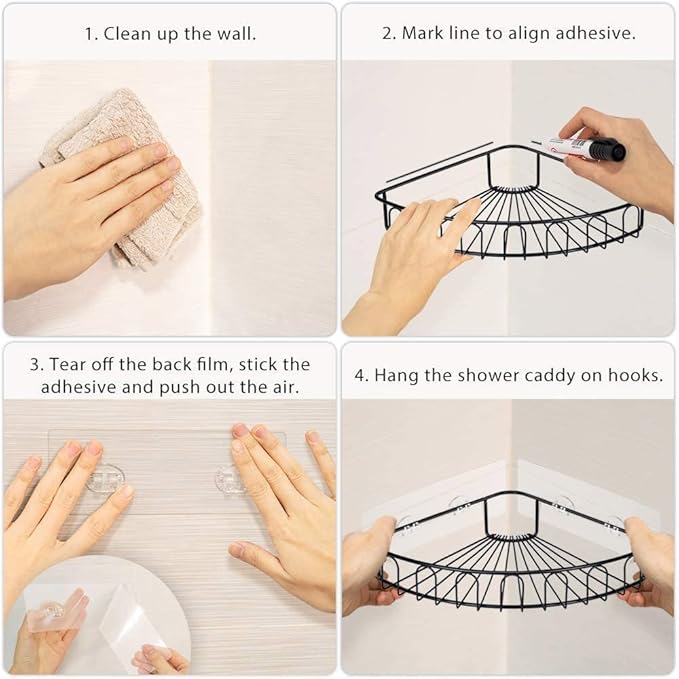 1. Clean up the wall.

2. Mark line to align adhesive.

3. Tear off the back film, stick the adhesive and push out the air.

4. Hang the shower caddy on hooks.