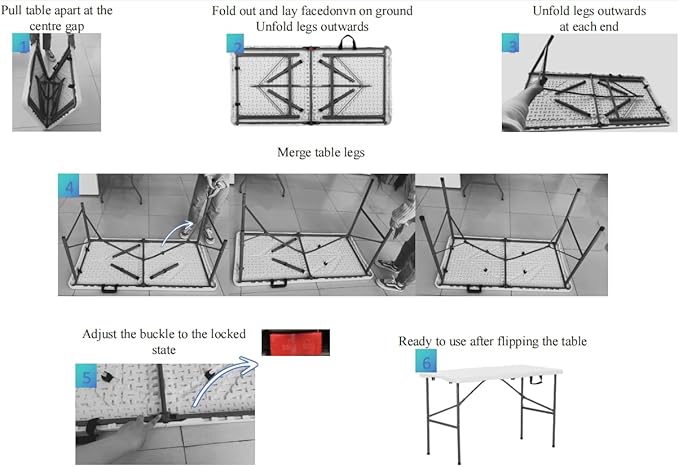 Pull table apart at the centre gap

1

Fold out and lay facedonvn on ground
Unfold legs outwards

2

Unfold legs outwards at each end

3

Merge table legs

4

Adjust the buckle to the locked state

5

Ready to use after flipping the table

6