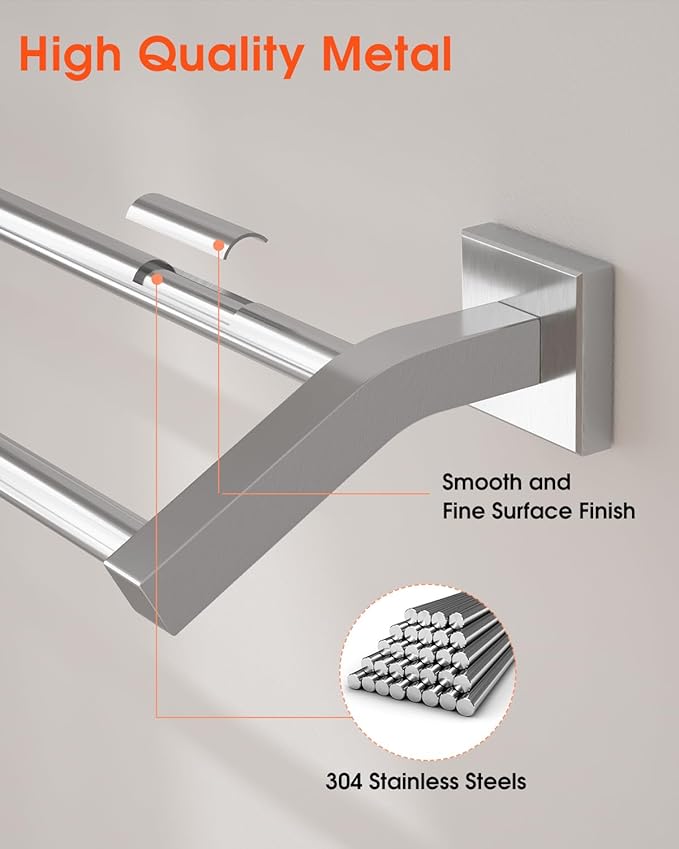 High Quality Metal

Smooth and Fine Surface Finish

304 Stainless Steels