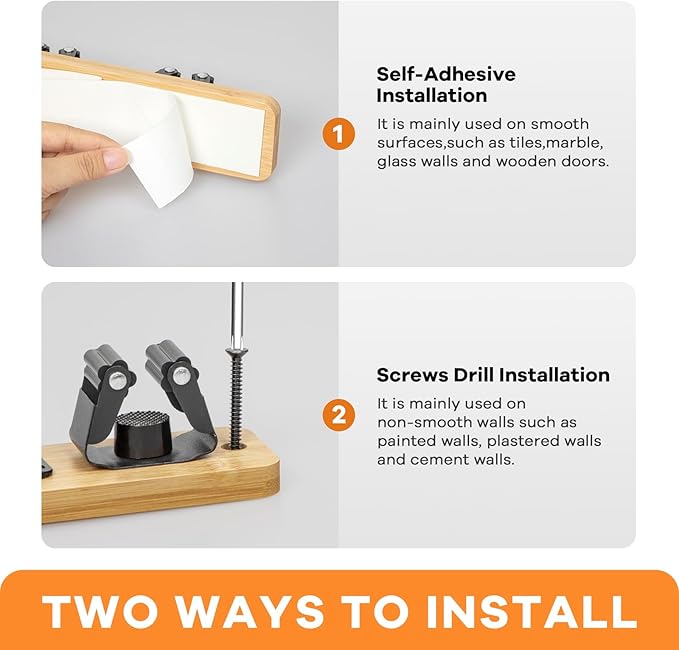 1

Self-Adhesive Installation

It is mainly used on smooth surfaces,such as tiles,marble, glass walls and wooden doors.

2

Screws Drill Installation

It is mainly used on non-smooth walls such as painted walls, plastered walls and cement walls.

TWO WAYS TO INSTALL