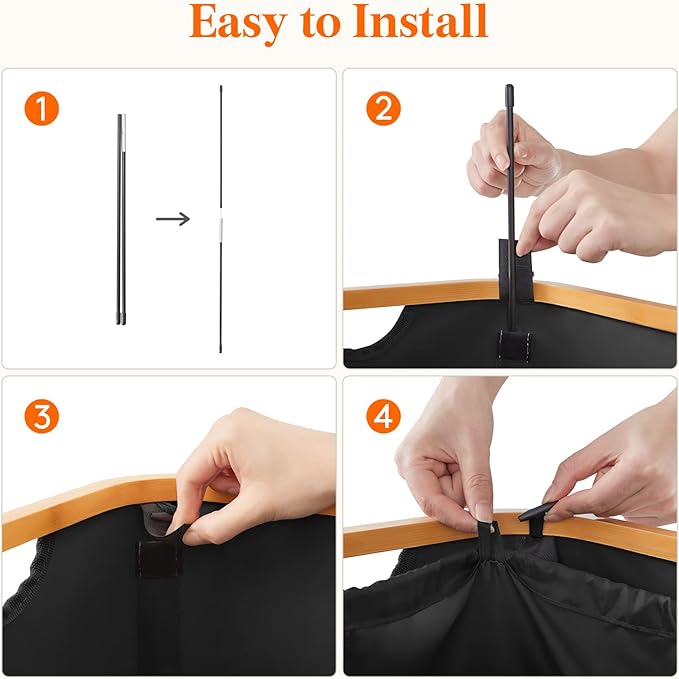 Easy to Install

1

2

3

4