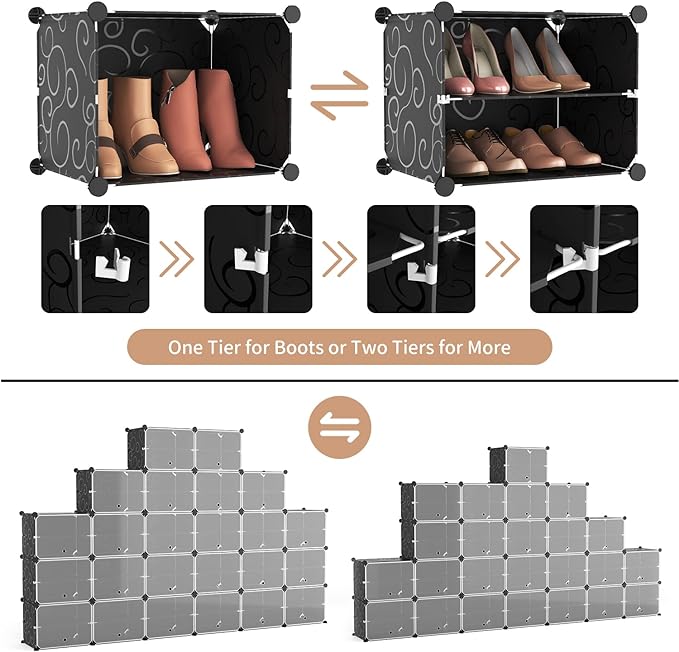 One Tier for Boots or Two Tiers for More