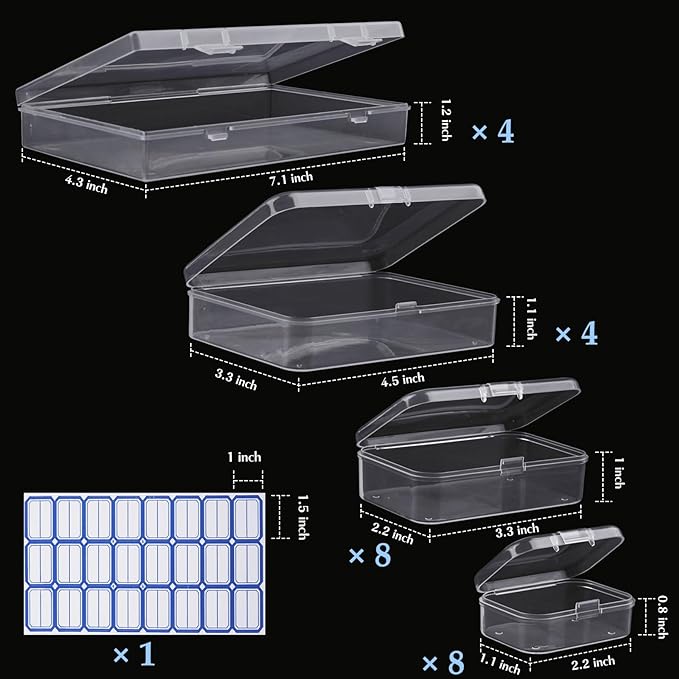 1.2 inch
× 4
4.3 inch
7.1 inch
1.1 inch
× 4
3.3 inch
4.5 inch
1 inch
1.5 inch
1 inch
2.2 inch
3.3 inch
× 8
0.8 inch
× 1
× 8
1.1 inch
2.2 inch