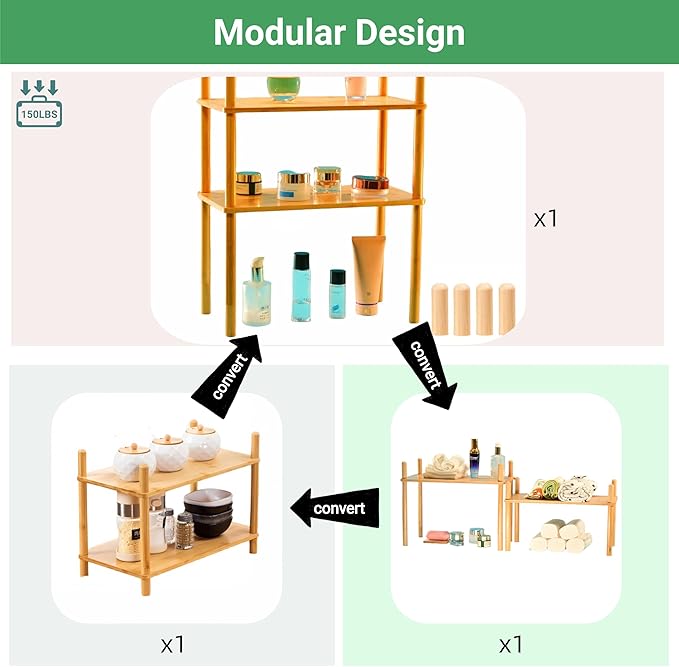 Modular Design

150LBS

x1

convert

convert

convert

x1

x1