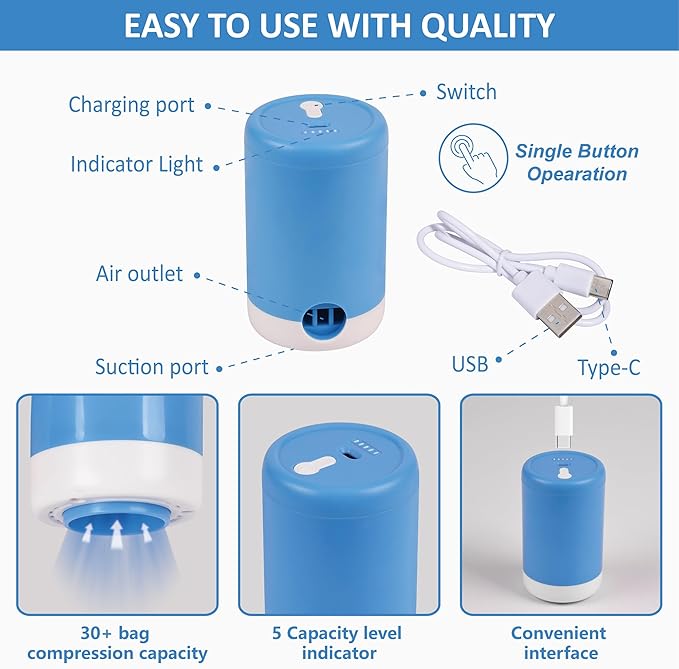 EASY TO USE WITH QUALITY

Charging port

Switch

Indicator Light

Single Button Opearation

Air outlet

Suction port

USB

Type-C

30+ bag compression capacity

5 Capacity level indicator

Convenient interface