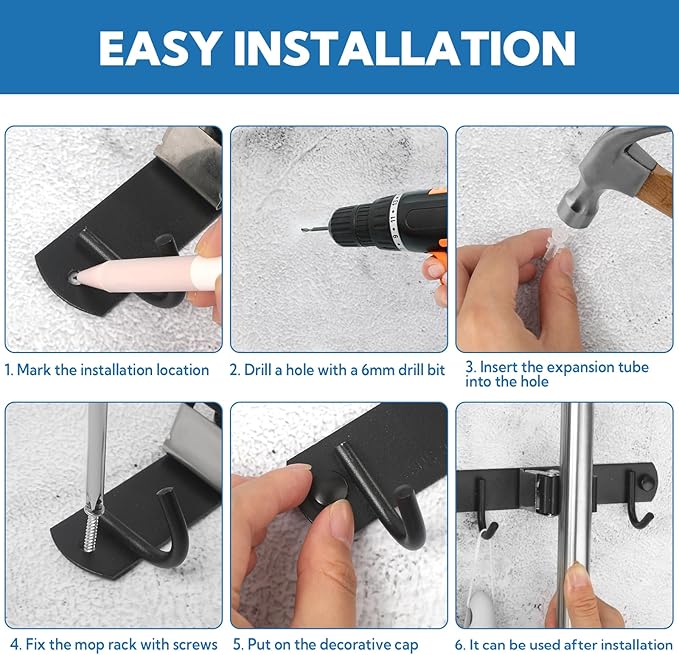 EASY INSTALLATION

1. Mark the installation location

2. Drill a hole with a 6mm drill bit

3. Insert the expansion tube into the hole

4. Fix the mop rack with screws

5. Put on the decorative cap

6. It can be used after installation