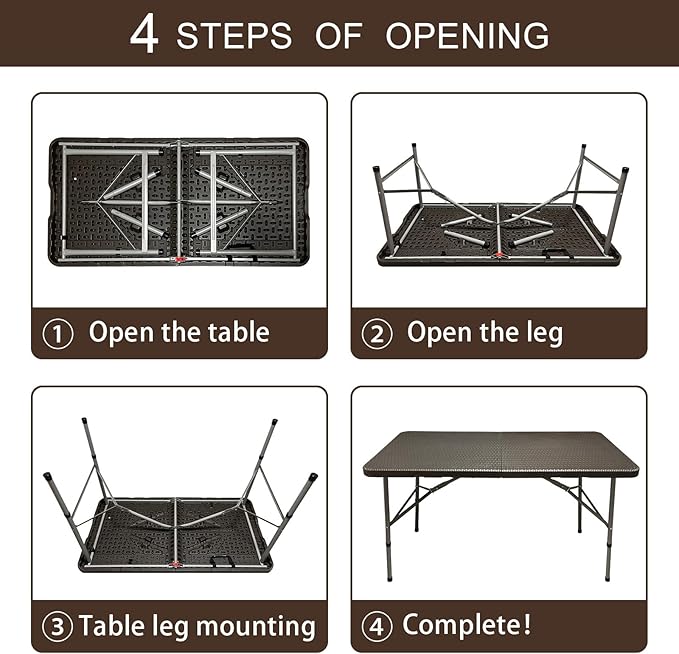 4 STEPS OF OPENING

① Open the table

② Open the leg

③ Table leg mounting

④ Complete!