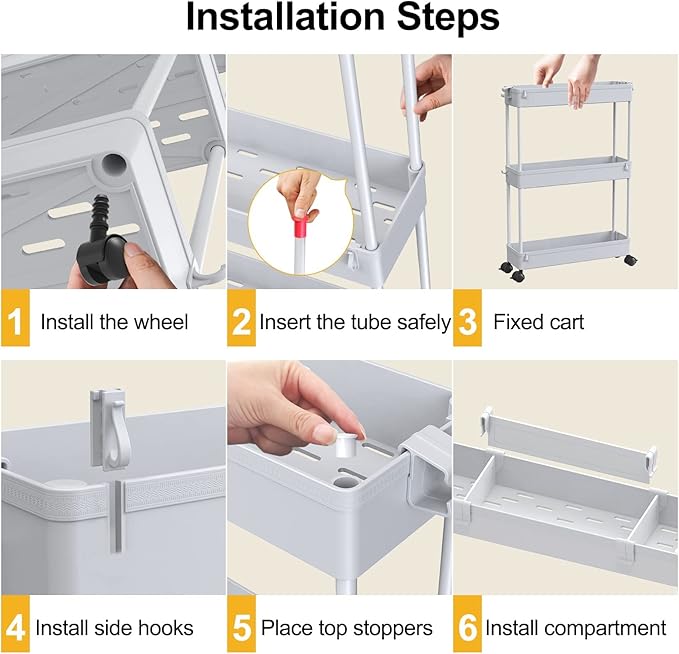 Installation Steps

1 Install the wheel

2 Insert the tube safely

3 Fixed cart

4 Install side hooks

5 Place top stoppers

6 Install compartment