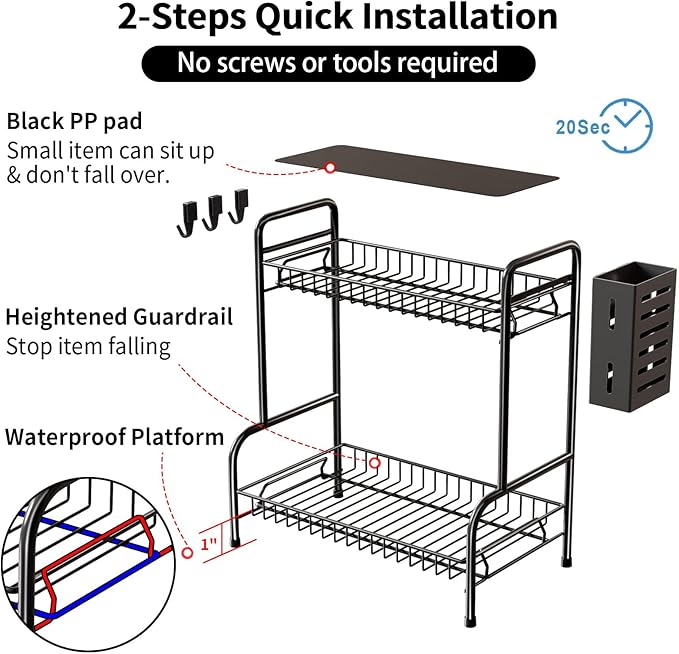 2-Steps Quick Installation

No screws or tools required

Black PP pad
Small item can sit up & don't fall over.

20Sec

Heightened Guardrail
Stop item falling

Waterproof Platform

1"