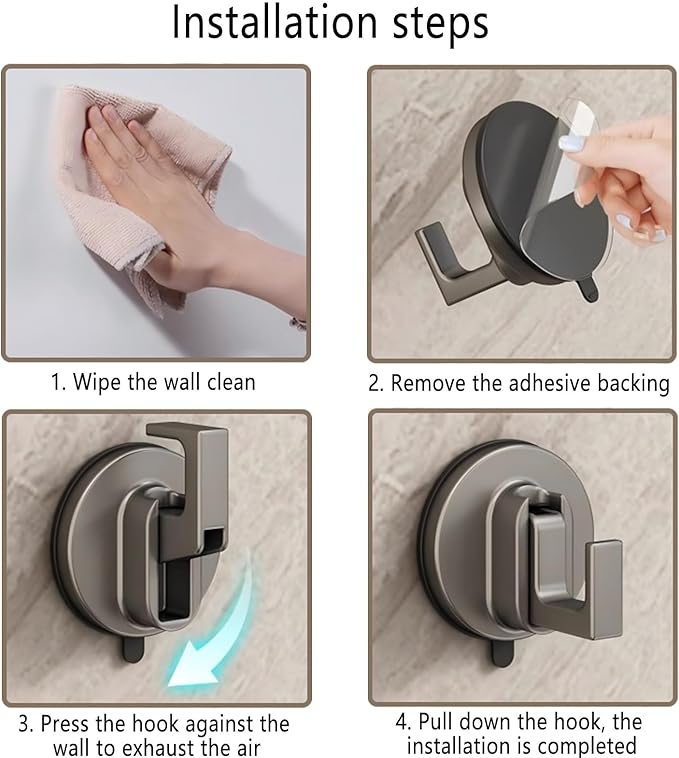 Installation steps

1. Wipe the wall clean

2. Remove the adhesive backing

3. Press the hook against the wall to exhaust the air

4. Pull down the hook, the installation is completed