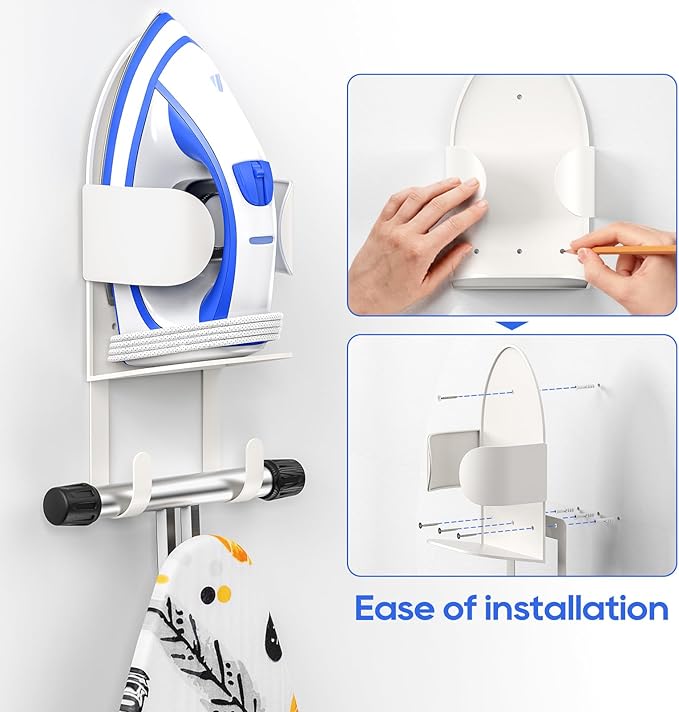 Ease of installation