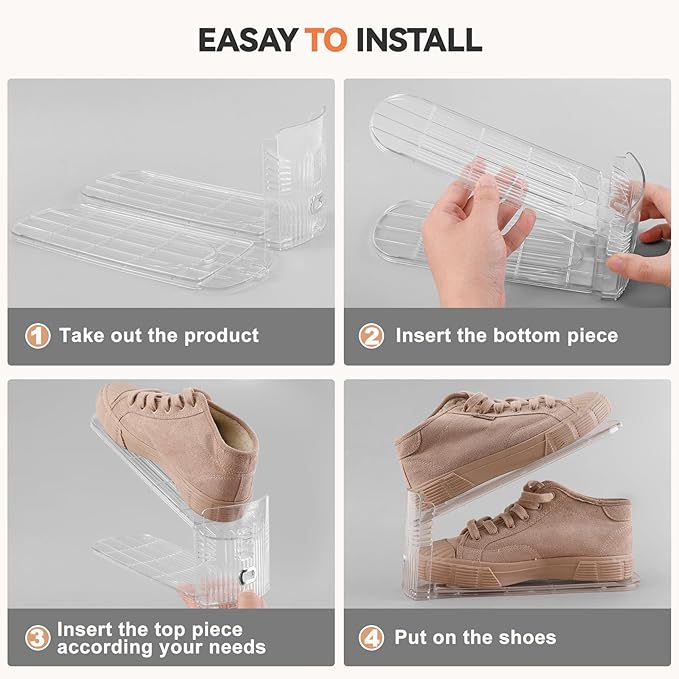 EASAY TO INSTALL

1 Take out the product

2 Insert the bottom piece

3 Insert the top piece according your needs

4 Put on the shoes