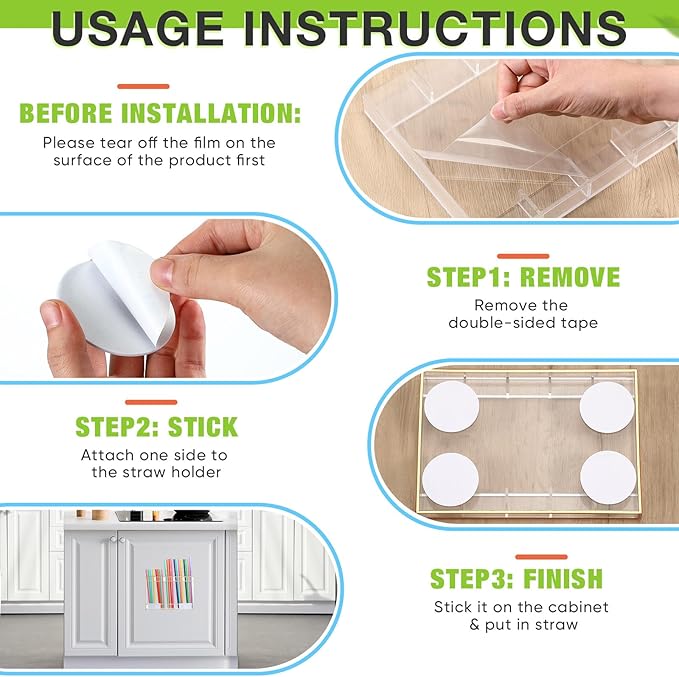 USAGE INSTRUCTIONS

BEFORE INSTALLATION:

Please tear off the film on the surface of the product first

STEP1: REMOVE

Remove the double-sided tape

STEP2: STICK

Attach one side to the straw holder

STEP3: FINISH

Stick it on the cabinet & put in straw