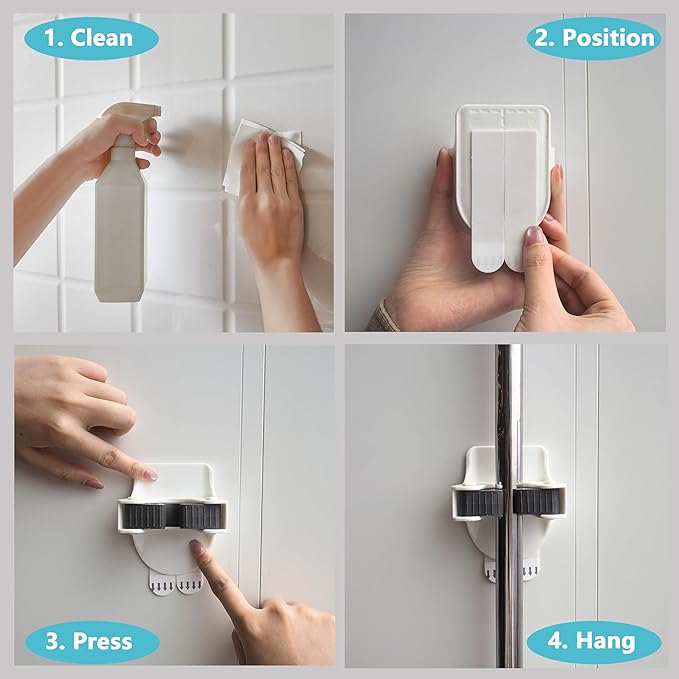 1. Clean

2. Position

3. Press

4. Hang