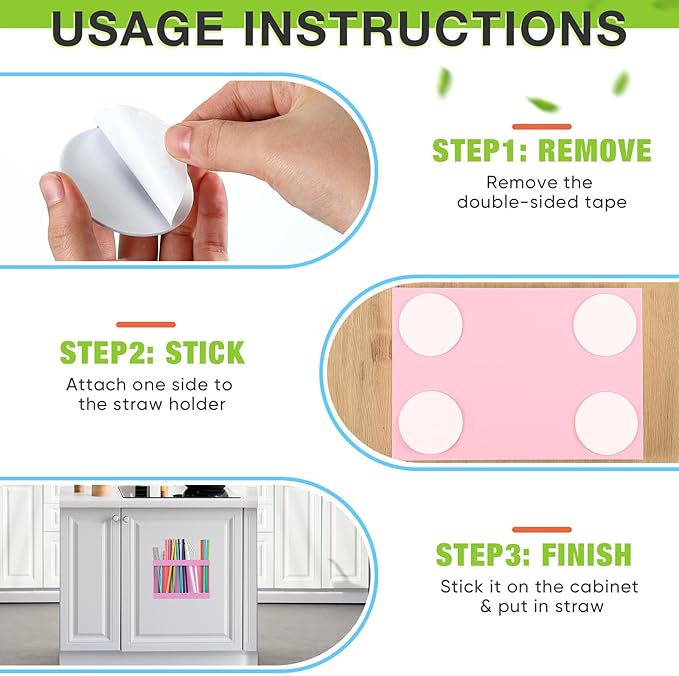 USAGE INSTRUCTIONS

STEP1: REMOVE
Remove the double-sided tape

STEP2: STICK
Attach one side to the straw holder

STEP3: FINISH
Stick it on the cabinet & put in straw