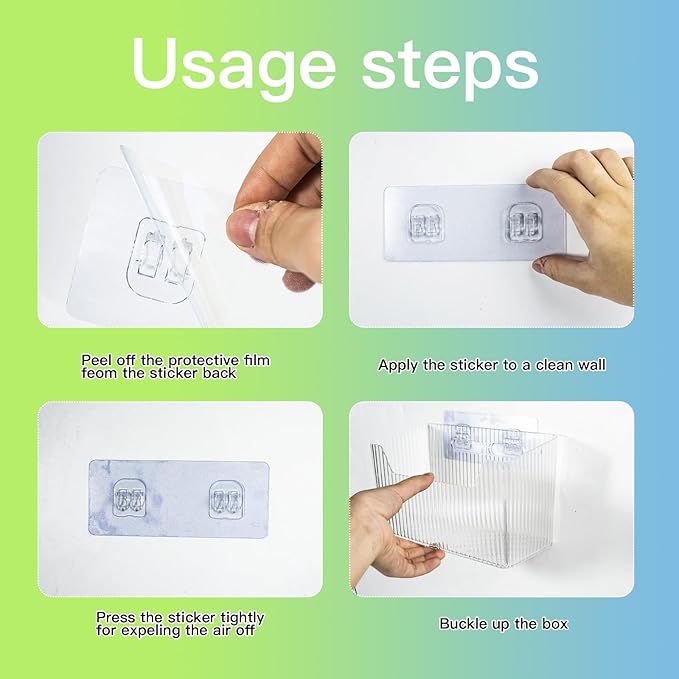 Usage steps

Peel off the protective film feom the sticker back

Apply the sticker to a clean wall

Press the sticker tightly for expeling the air off

Buckle up the box