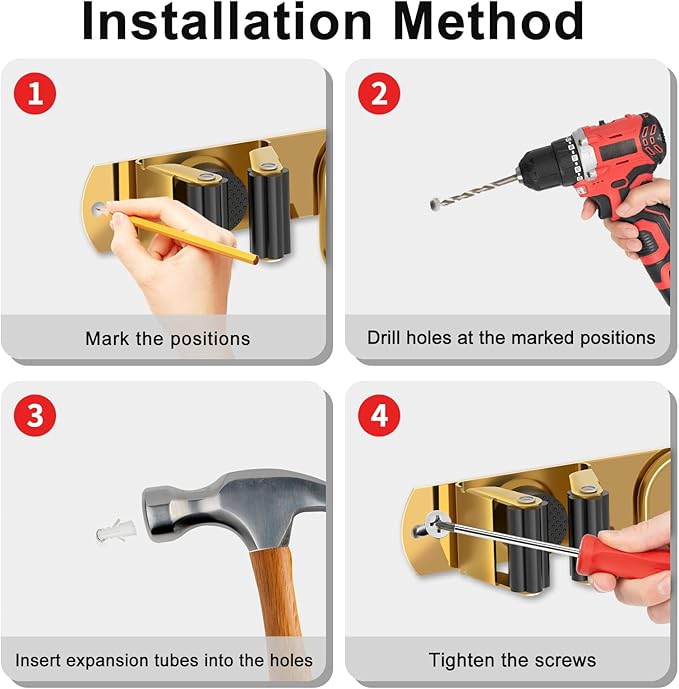 Installation Method

1

Mark the positions

2

Drill holes at the marked positions

3

Insert expansion tubes into the holes

4

Tighten the screws