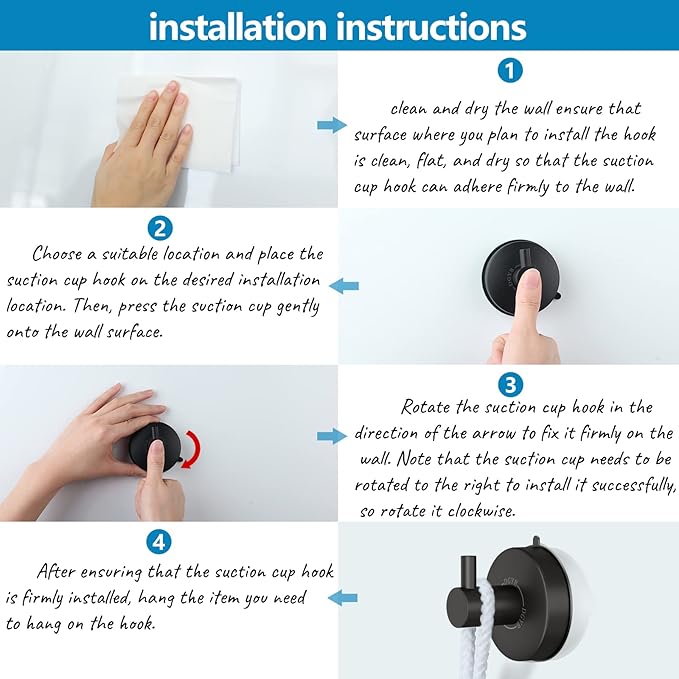 installation instructions

1

clean and dry the wall ensure that surface where you plan to install the hook is clean, flat, and dry so that the suction cup hook can adhere firmly to the wall.

2

Choose a suitable location and place the suction cup hook on the desired installation location. Then, press the suction cup gently onto the wall surface.

3

Rotate the suction cup hook in the direction of the arrow to fix it firmly on the wall. Note that the suction cup needs to be rotated to the right to install it successfully, so rotate it clockwise.

4

After ensuring that the suction cup hook is firmly installed, hang the item you need to hang on the hook.