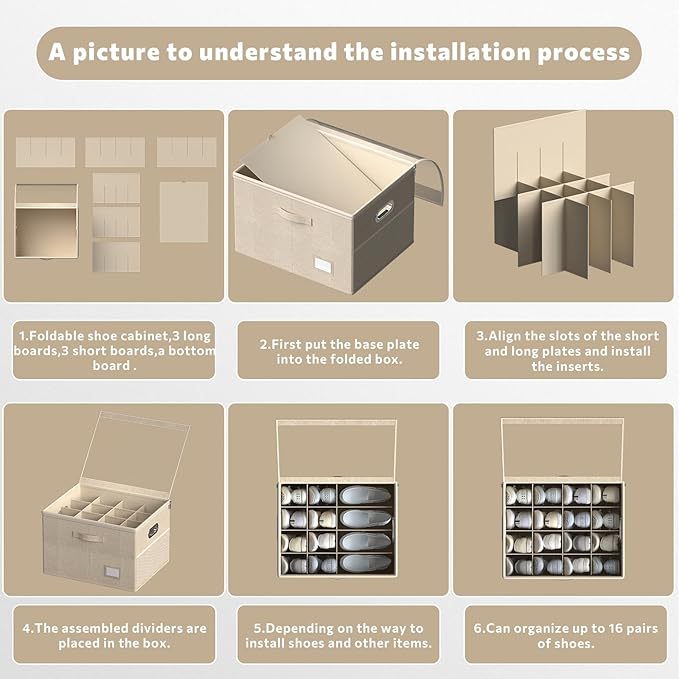 A picture to understand the installation process

1.Foldable shoe cabinet,3 long boards,3 short boards,a bottom board .

2.First put the base plate into the folded box.

3.Align the slots of the short and long plates and install the inserts.

4.The assembled dividers are placed in the box.

5.Depending on the way to install shoes and other items.

6.Can organize up to 16 pairs of shoes.