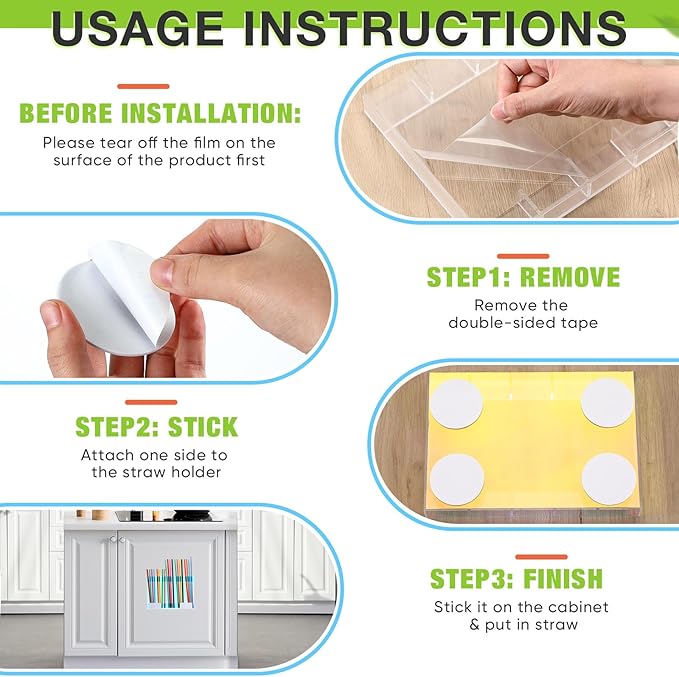 USAGE INSTRUCTIONS

BEFORE INSTALLATION:

Please tear off the film on the surface of the product first

STEP1: REMOVE

Remove the double-sided tape

STEP2: STICK

Attach one side to the straw holder

STEP3: FINISH

Stick it on the cabinet & put in straw