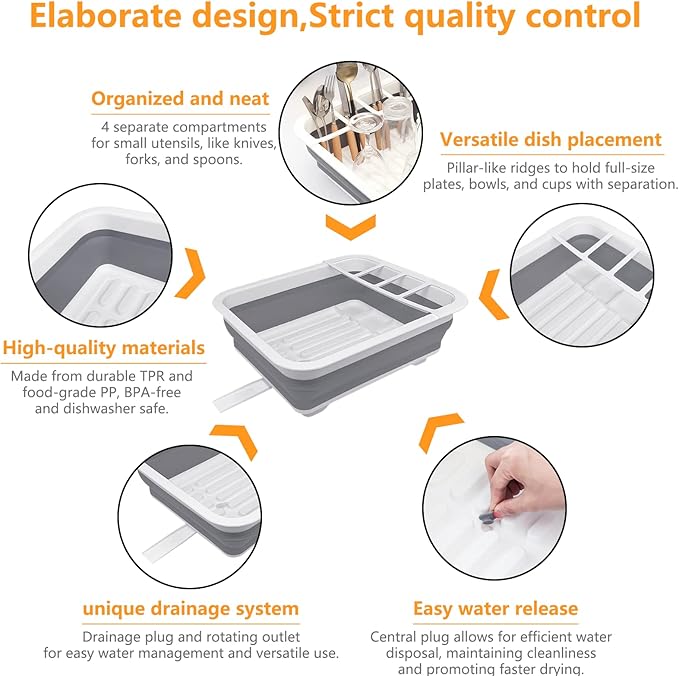 Elaborate design,Strict quality control

Organized and neat

4 separate compartments for small utensils, like knives, forks, and spoons.

Versatile dish placement

Pillar-like ridges to hold full-size plates, bowls, and cups with separation.

High-quality materials

Made from durable TPR and food-grade PP, BPA-free and dishwasher safe.

unique drainage system

Drainage plug and rotating outlet for easy water management and versatile use.

Easy water release

Central plug allows for efficient water disposal, maintaining cleanliness and promoting faster drying.