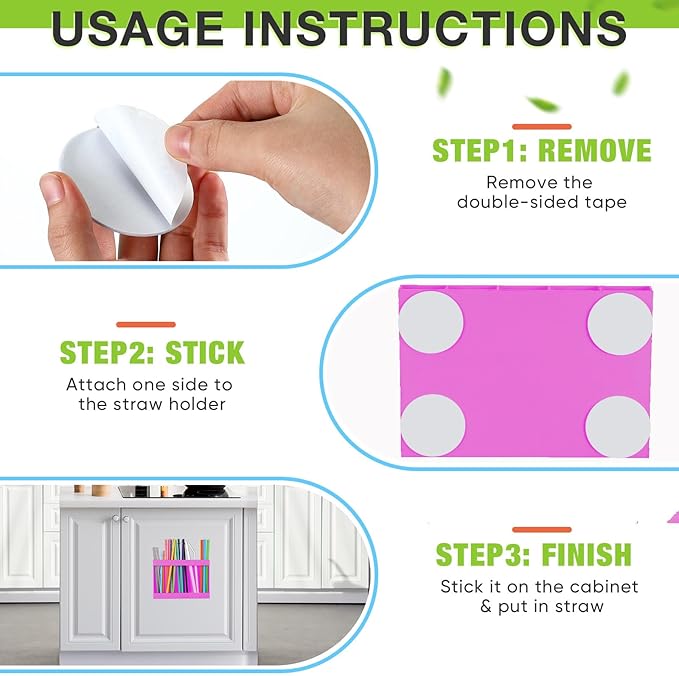 USAGE INSTRUCTIONS

STEP1: REMOVE

Remove the double-sided tape

STEP2: STICK

Attach one side to the straw holder

STEP3: FINISH

Stick it on the cabinet & put in straw