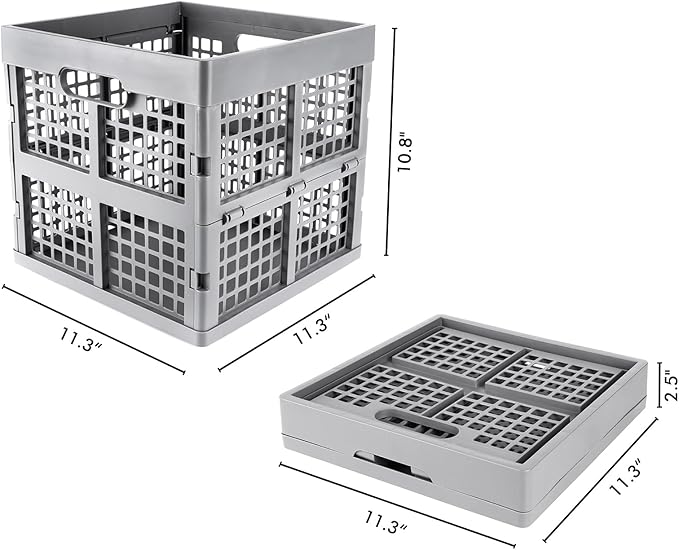 10.8"
11.3"
11.3"
2.5"
11.3"
11.3"