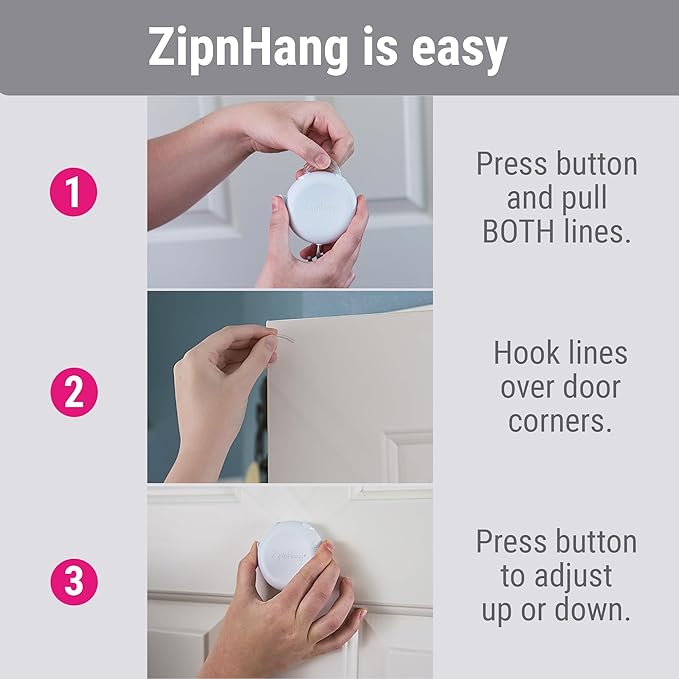 ZipnHang is easy

1

Press button and pull BOTH lines.

2

Hook lines over door corners.

3

Press button to adjust up or down.