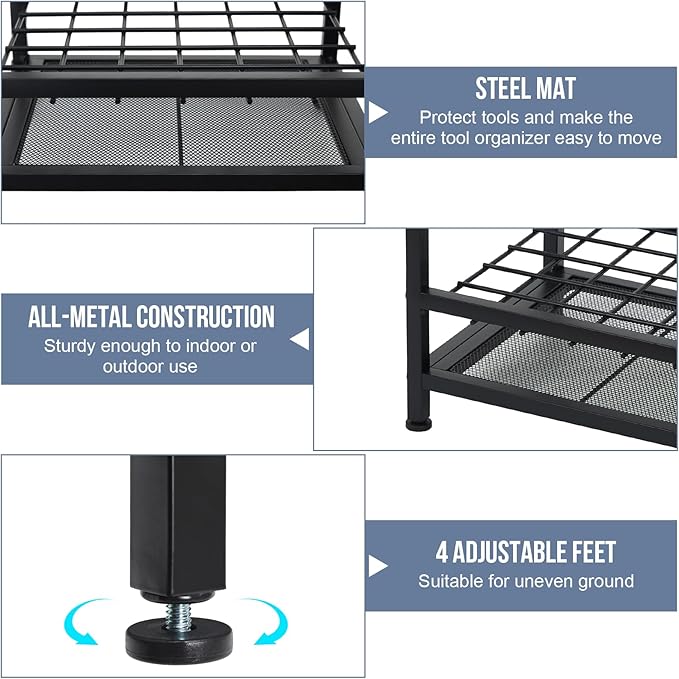 STEEL MAT
Protect tools and make the entire tool organizer easy to move

ALL-METAL CONSTRUCTION
Sturdy enough to indoor or outdoor use

4 ADJUSTABLE FEET
Suitable for uneven ground