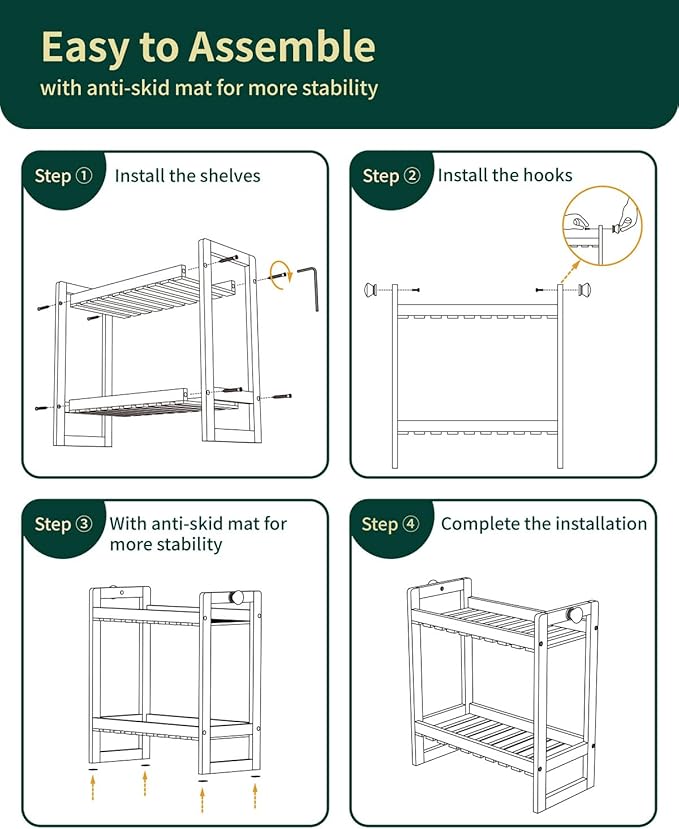 Easy to Assemble
with anti-skid mat for more stability

Step ① Install the shelves

Step ② Install the hooks

Step ③ With anti-skid mat for more stability

Step ④ Complete the installation