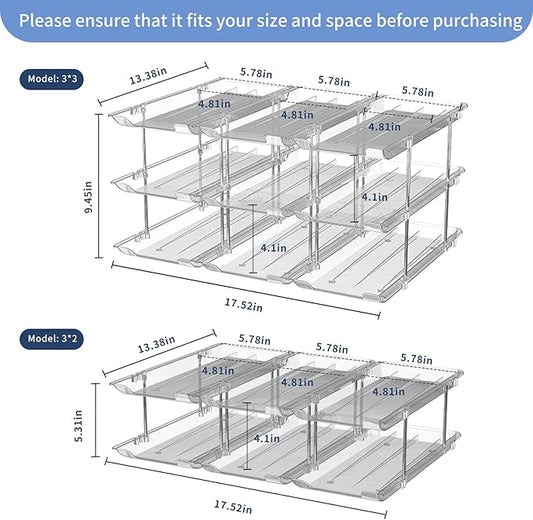 Please ensure that it fits your size and space before purchasing

Model: 3*3

13.38in
5.78in
5.78in
5.78in
4.81in
4.81in
4.81in
9.45in
4.1in
4.1in
17.52in

Model: 3*2

13.38in
5.78in
5.78in
5.78in
4.81in
4.81in
4.81in
5.31in
4.1in
17.52in