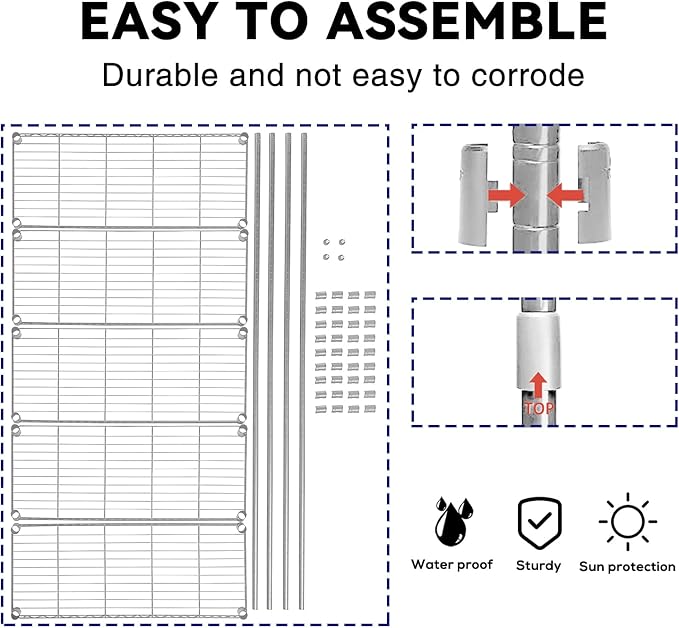 EASY TO ASSEMBLE

Durable and not easy to corrode

TOP

Water proof

Sturdy

Sun protection