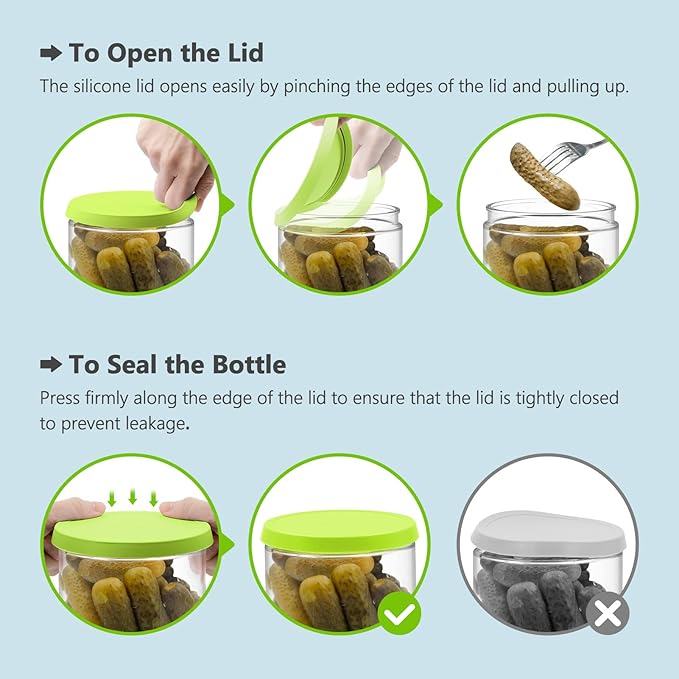 ➡ To Open the Lid

The silicone lid opens easily by pinching the edges of the lid and pulling up.

➡ To Seal the Bottle

Press firmly along the edge of the lid to ensure that the lid is tightly closed to prevent leakage.