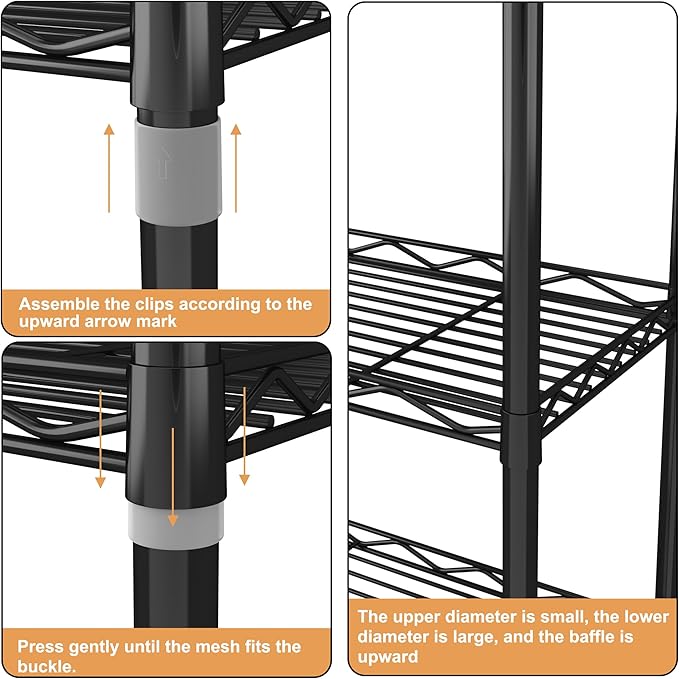 Assemble the clips according to the upward arrow mark

Press gently until the mesh fits the buckle.

The upper diameter is small, the lower diameter is large, and the baffle is upward