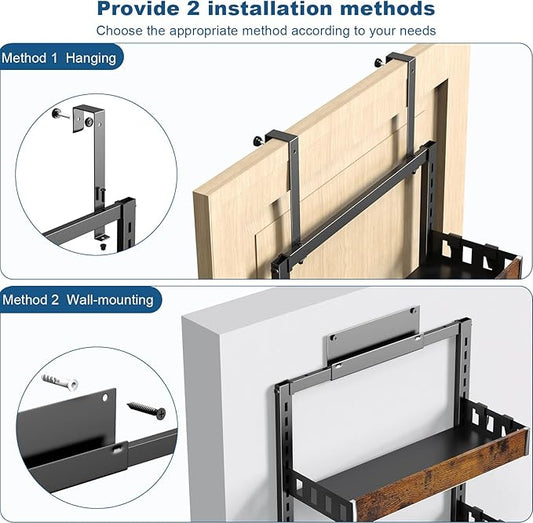 Provide 2 installation methods

Choose the appropriate method according to your needs

Method 1 Hanging

Method 2 Wall-mounting