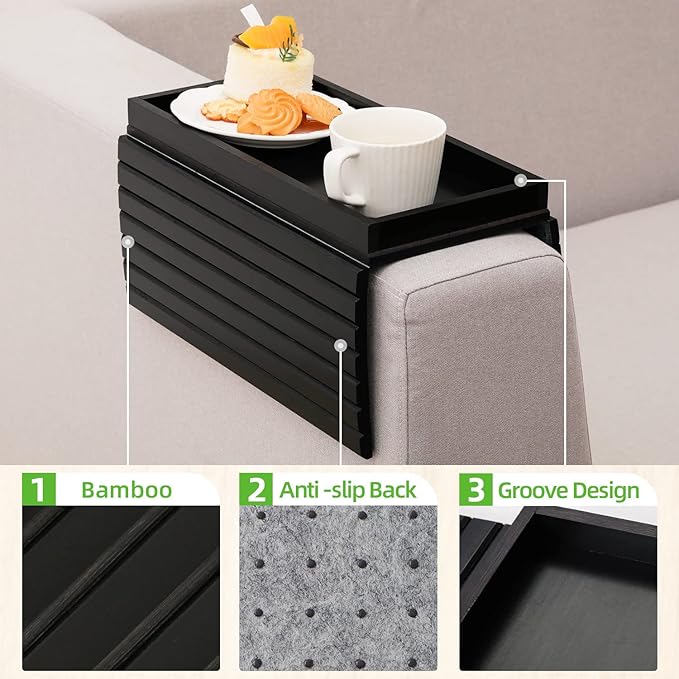 1 Bamboo

2 Anti -slip Back

3 Groove Design