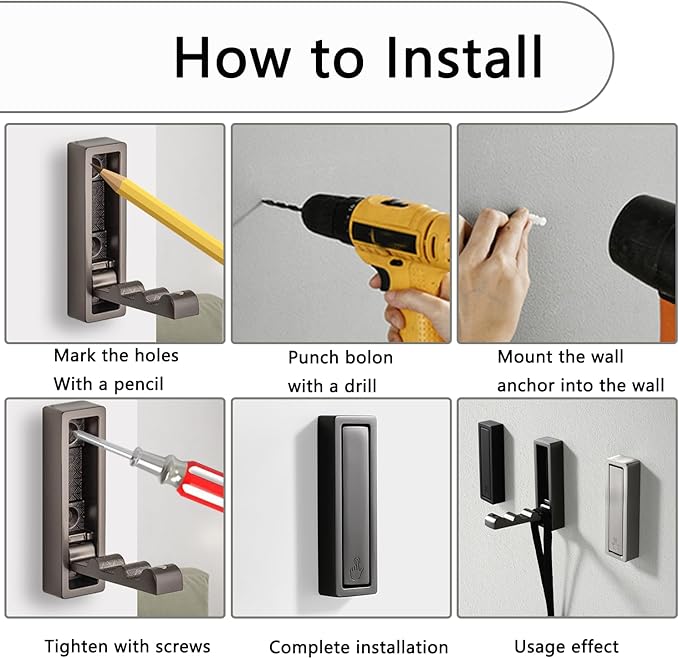 How to Install

Mark the holes
With a pencil

Punch bolon
with a drill

Mount the wall
anchor into the wall

Tighten with screws

Complete installation

Usage effect