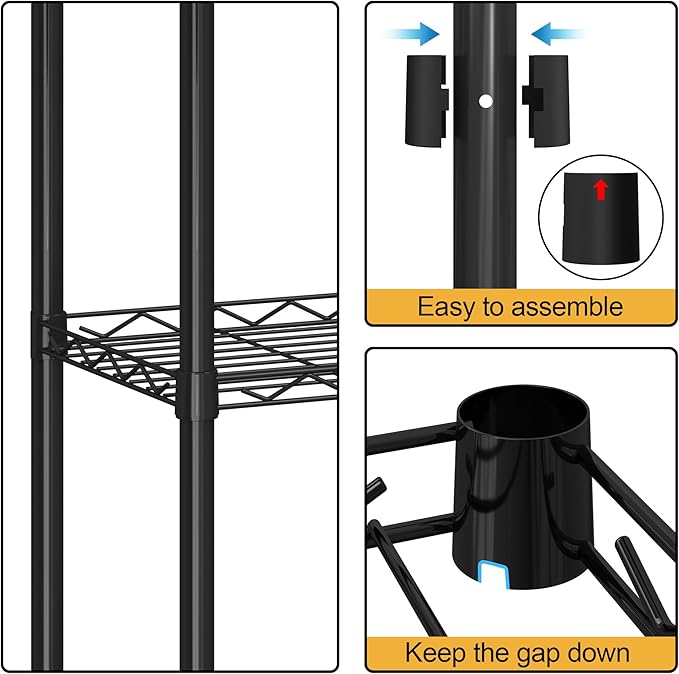 Easy to assemble

Keep the gap down