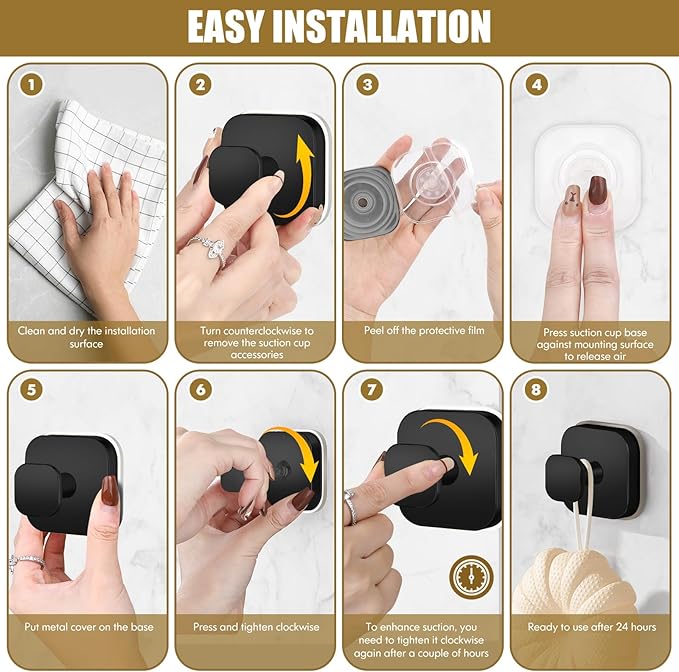 EASY INSTALLATION

1
Clean and dry the installation surface

2
Turn counterclockwise to remove the suction cup accessories

3
Peel off the protective film

4
Press suction cup base against mounting surface to release air

5
Put metal cover on the base

6
Press and tighten clockwise

7
To enhance suction, you need to tighten it clockwise again after a couple of hours

8
Ready to use after 24 hours