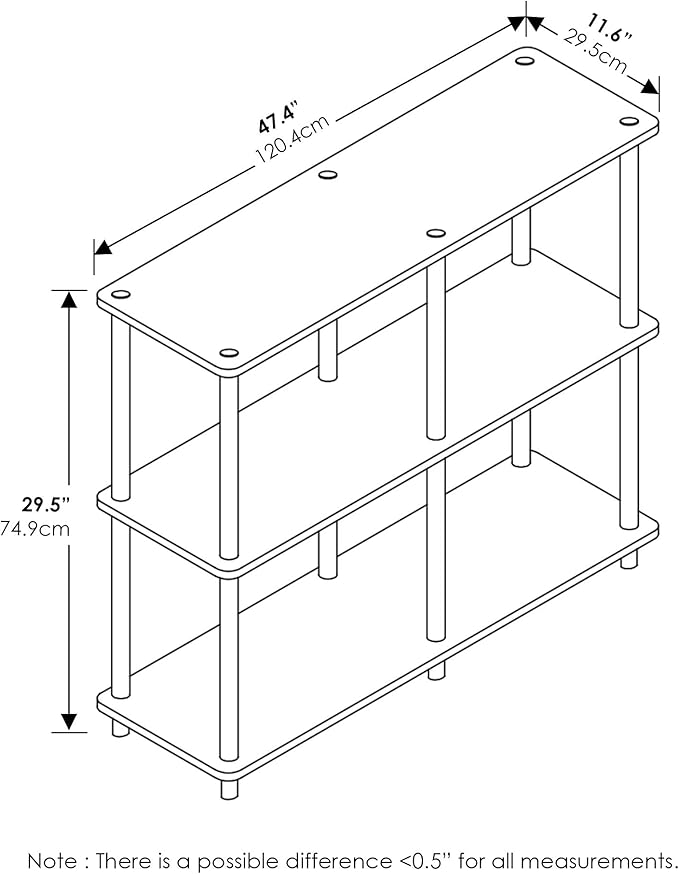 47.4"
120.4cm

11.6"
29.5cm

29.5"
74.9cm

Note : There is a possible difference <0.5" for all measurements.