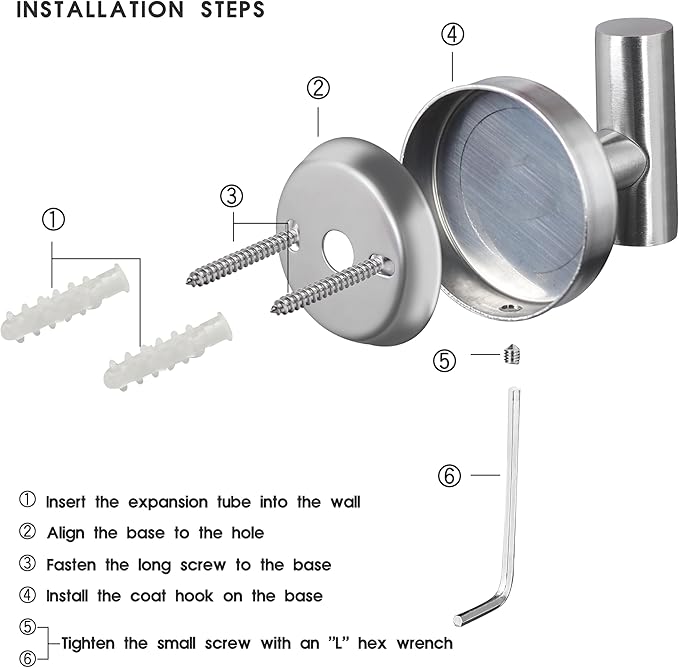 INSTALLATION STEPS

④

②

③

①

⑤

⑥

① Insert the expansion tube into the wall

② Align the base to the hole

③ Fasten the long screw to the base

④ Install the coat hook on the base

⑤
⑥ Tighten the small screw with an "L" hex wrench