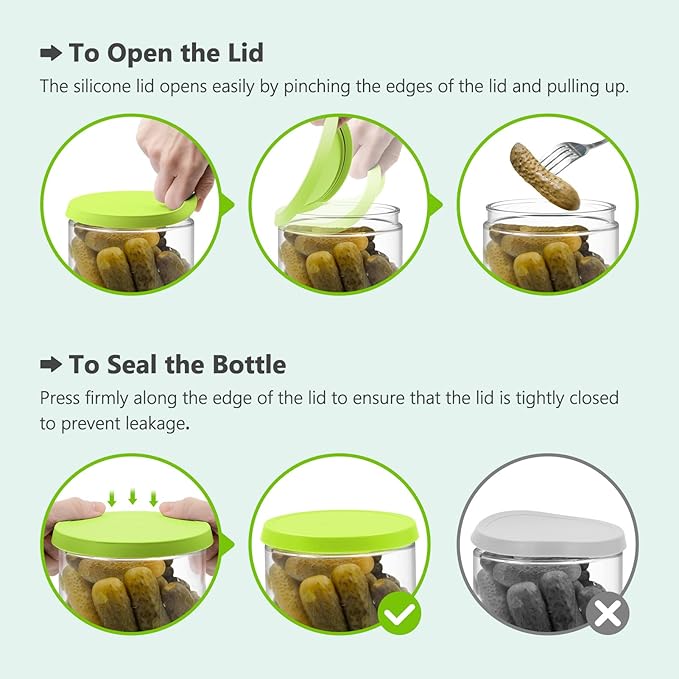 ➡ To Open the Lid

The silicone lid opens easily by pinching the edges of the lid and pulling up.

➡ To Seal the Bottle

Press firmly along the edge of the lid to ensure that the lid is tightly closed to prevent leakage.