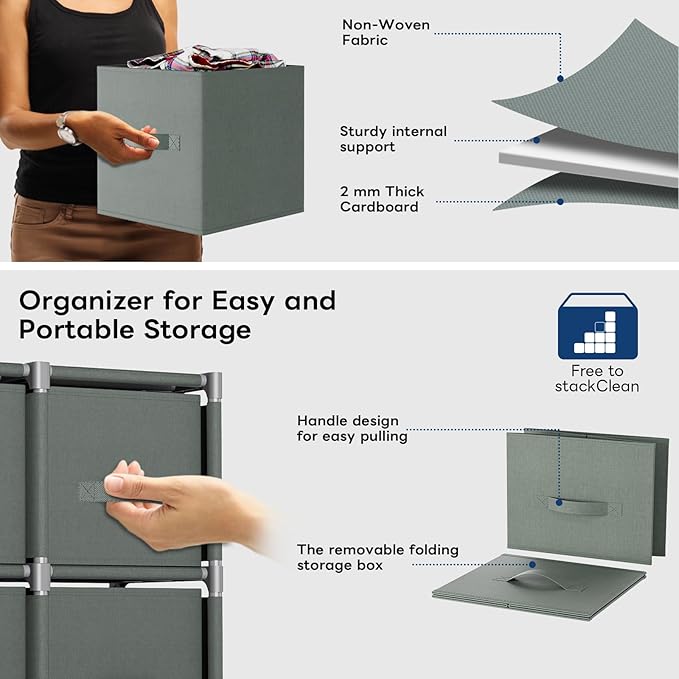 Non-Woven Fabric

Sturdy internal support

2 mm Thick Cardboard

Organizer for Easy and Portable Storage

Free to stackClean

Handle design for easy pulling

The removable folding storage box