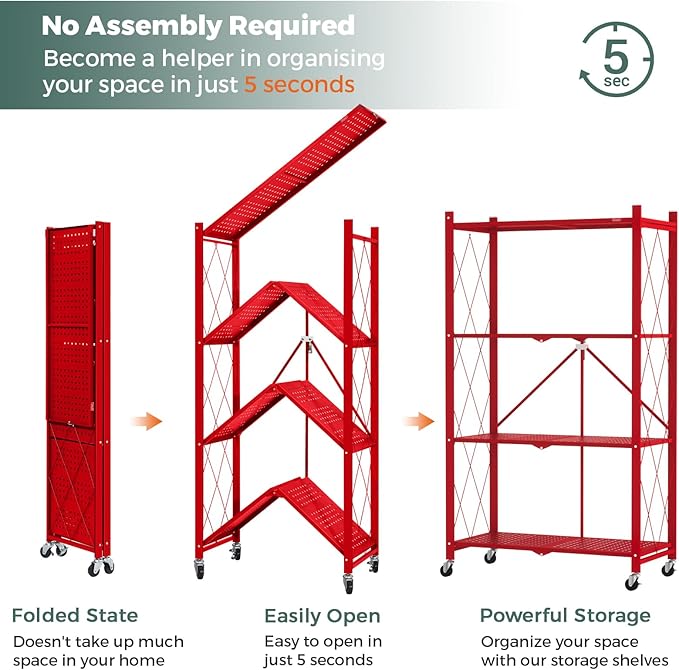 No Assembly Required

Become a helper in organising your space in just 5 seconds

5 sec

Folded State

Doesn't take up much space in your home

Easily Open

Easy to open in just 5 seconds

Powerful Storage

Organize your space with our storage shelves