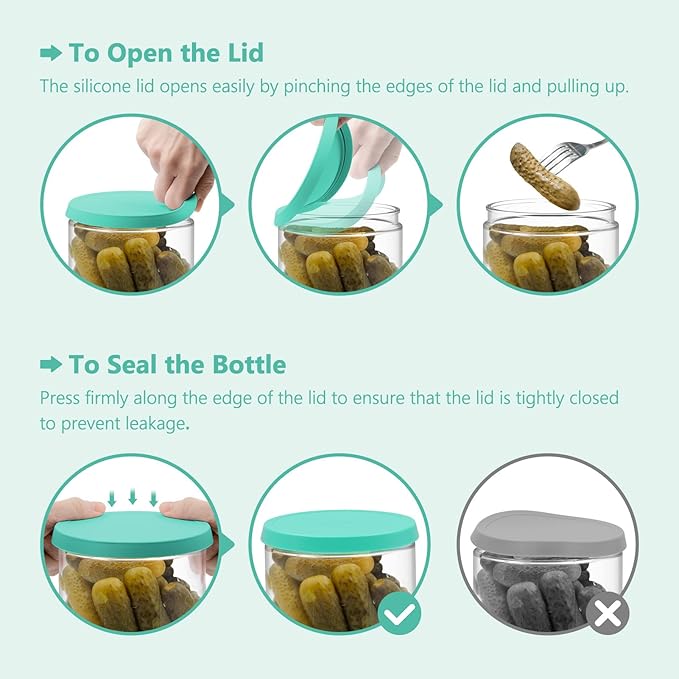 To Open the Lid

The silicone lid opens easily by pinching the edges of the lid and pulling up.

To Seal the Bottle

Press firmly along the edge of the lid to ensure that the lid is tightly closed to prevent leakage.