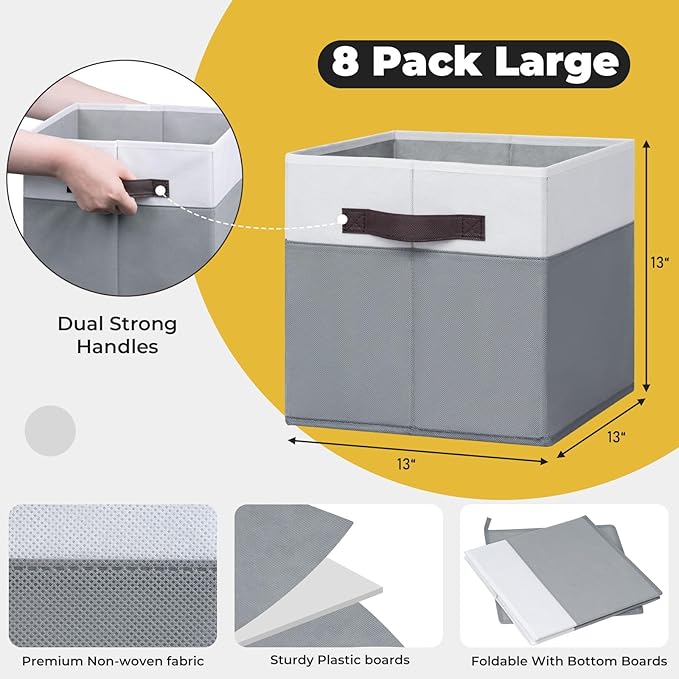 8 Pack Large

Dual Strong Handles

13"

13"

13"

Premium Non-woven fabric

Sturdy Plastic boards

Foldable With Bottom Boards