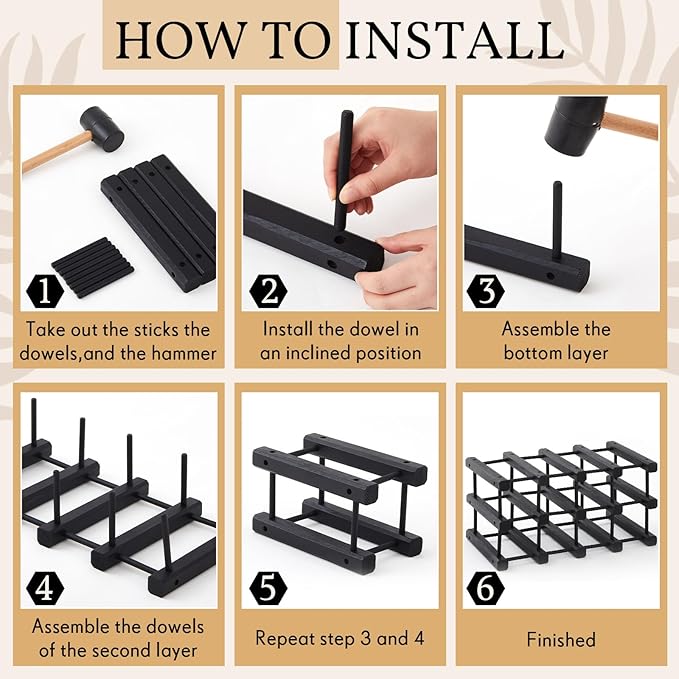 HOW TO INSTALL

1
Take out the sticks the dowels,and the hammer

2
Install the dowel in an inclined position

3
Assemble the bottom layer

4
Assemble the dowels of the second layer

5
Repeat step 3 and 4

6
Finished