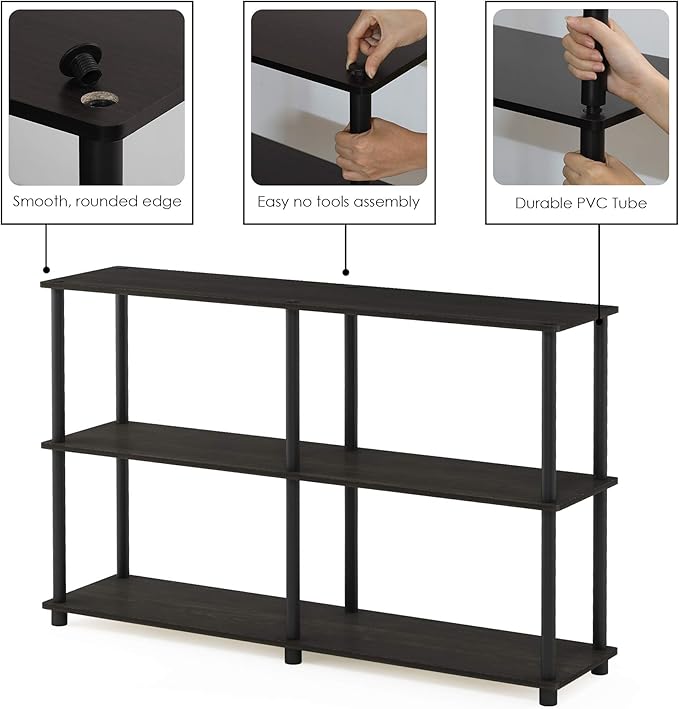 Smooth, rounded edge

Easy no tools assembly

Durable PVC Tube