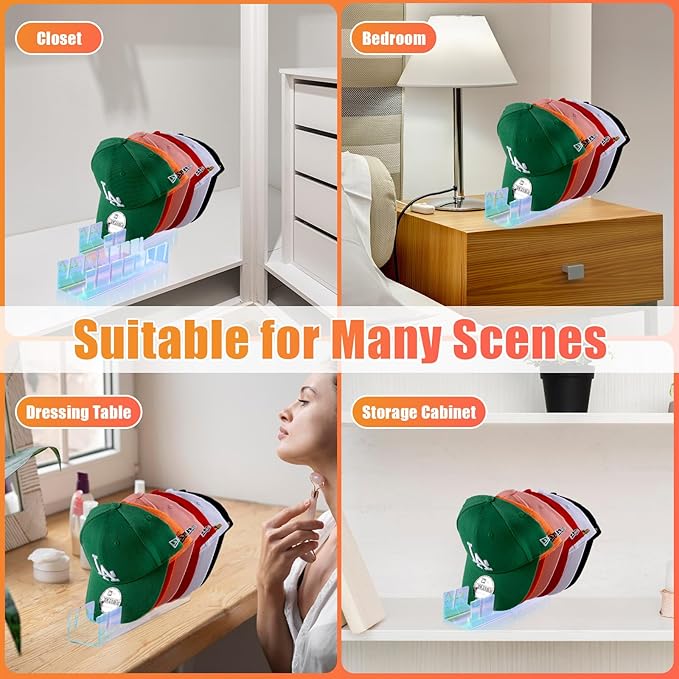 Closet

Bedroom

Suitable for Many Scenes

Dressing Table

Storage Cabinet